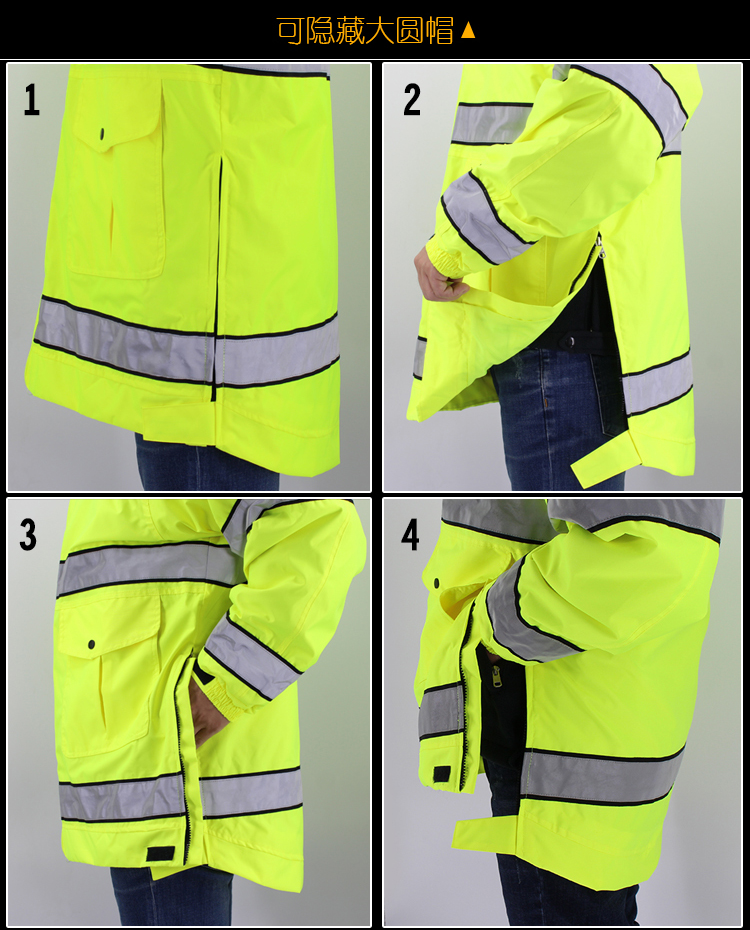 可隐藏大圆帽▲

1

2

3

4